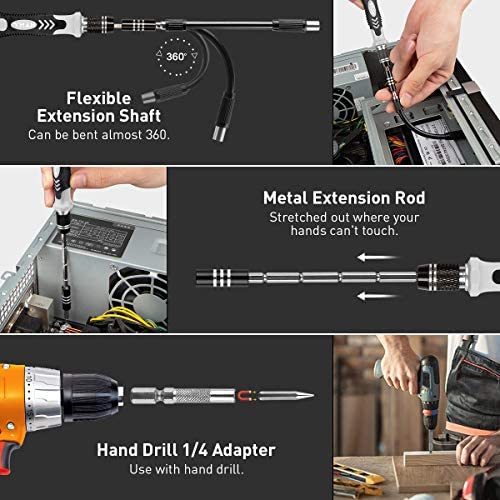 360°

Flexible Extension Shaft
Can be bent almost 360.

Metal Extension Rod
Stretched out where your hands can't touch.

Hand Drill 1/4 Adapter
Use with hand drill.