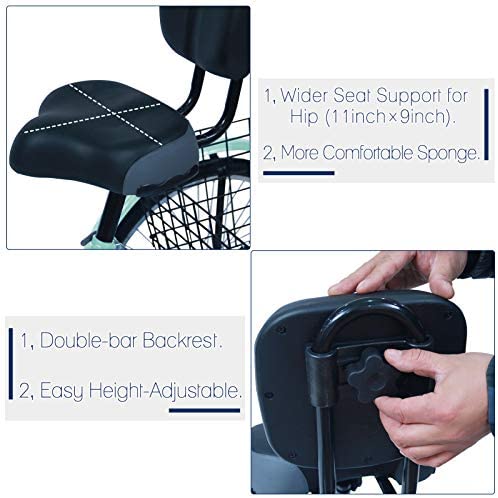 1, Wider Seat Support for Hip (11inch×9inch).

2, More Comfortable Sponge.

1, Double-bar Backrest.

2, Easy Height-Adjustable.