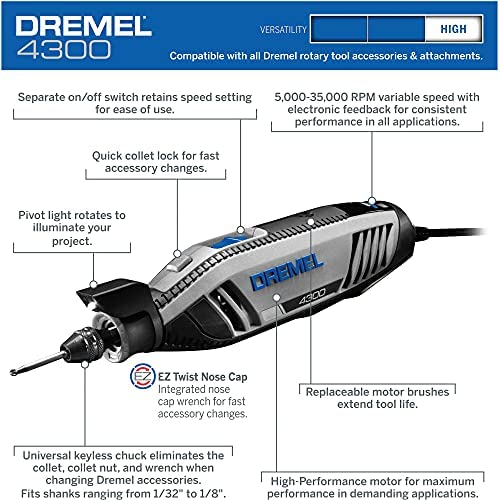 DREMEL 4300

VERSATILITY HIGH

Compatible with all Dremel rotary tool accessories & attachments.

Separate on/off switch retains speed setting for ease of use.

5,000-35,000 RPM variable speed with electronic feedback for consistent performance in all applications.

Quick collet lock for fast accessory changes.

Pivot light rotates to illuminate your project.

DREMEL

4300

EZ

EZ Twist Nose Cap
Integrated nose cap wrench for fast accessory changes.

Replaceable motor brushes extend tool life.

Universal keyless chuck eliminates the collet, collet nut, and wrench when changing Dremel accessories. Fits shanks ranging from 1/32" to 1/8".

High-Performance motor for maximum performance in demanding applications.