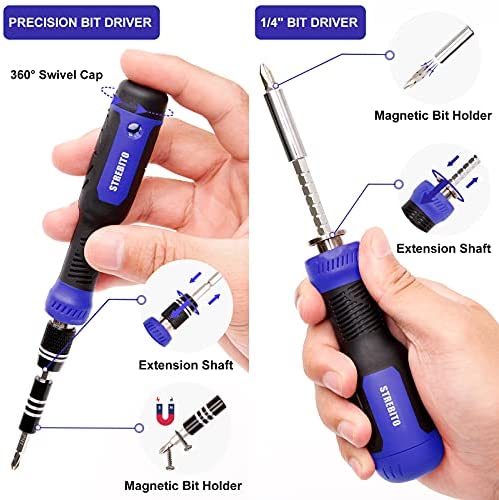 PRECISION BIT DRIVER

360° Swivel Cap

STREBITO

Extension Shaft

Magnetic Bit Holder

1/4" BIT DRIVER

Magnetic Bit Holder

Extension Shaft

STREBITO