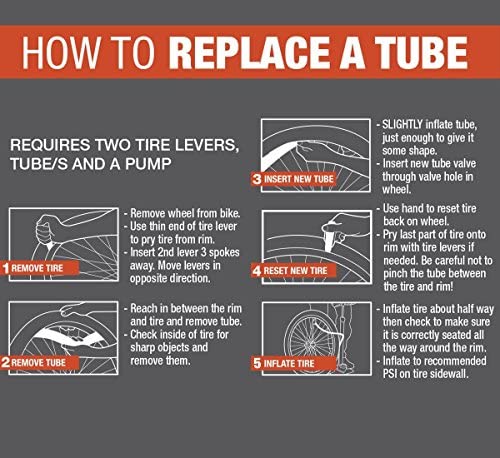 HOW TO REPLACE A TUBE

REQUIRES TWO TIRE LEVERS, TUBE/S AND A PUMP

1 REMOVE TIRE

- Remove wheel from bike.
- Use thin end of tire lever to pry tire from rim.
- Insert 2nd lever 3 spokes away. Move levers in opposite direction.

2 REMOVE TUBE

- Reach in between the rim and tire and remove tube.
- Check inside of tire for sharp objects and remove them.

3 INSERT NEW TUBE

- SLIGHTLY inflate tube, just enough to give it some shape.
- Insert new tube valve through valve hole in wheel.

4 RESET NEW TIRE

- Use hand to reset tire back on wheel.
- Pry last part of tire onto rim with tire levers if needed. Be careful not to pinch the tube between the tire and rim!

5 INFLATE TIRE

- Inflate tire about half way then check to make sure it is correctly seated all the way around the rim.
- Inflate to recommended PSI on tire sidewall.