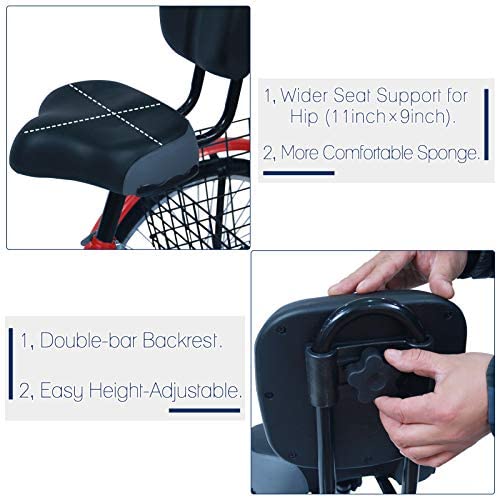 1, Wider Seat Support for Hip (11inch×9inch).

2, More Comfortable Sponge.

1, Double-bar Backrest.

2, Easy Height-Adjustable.