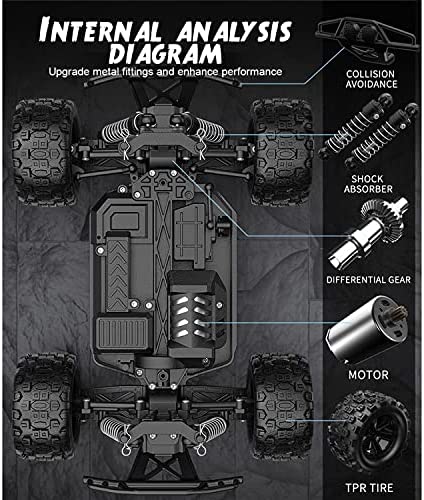 INTERNAL ANALYSIS DIAGRAM

Upgrade metal fittings and enhance performance

COLLISION AVOIDANCE

SHOCK ABSORBER

DIFFERENTIAL GEAR

MOTOR

TPR TIRE